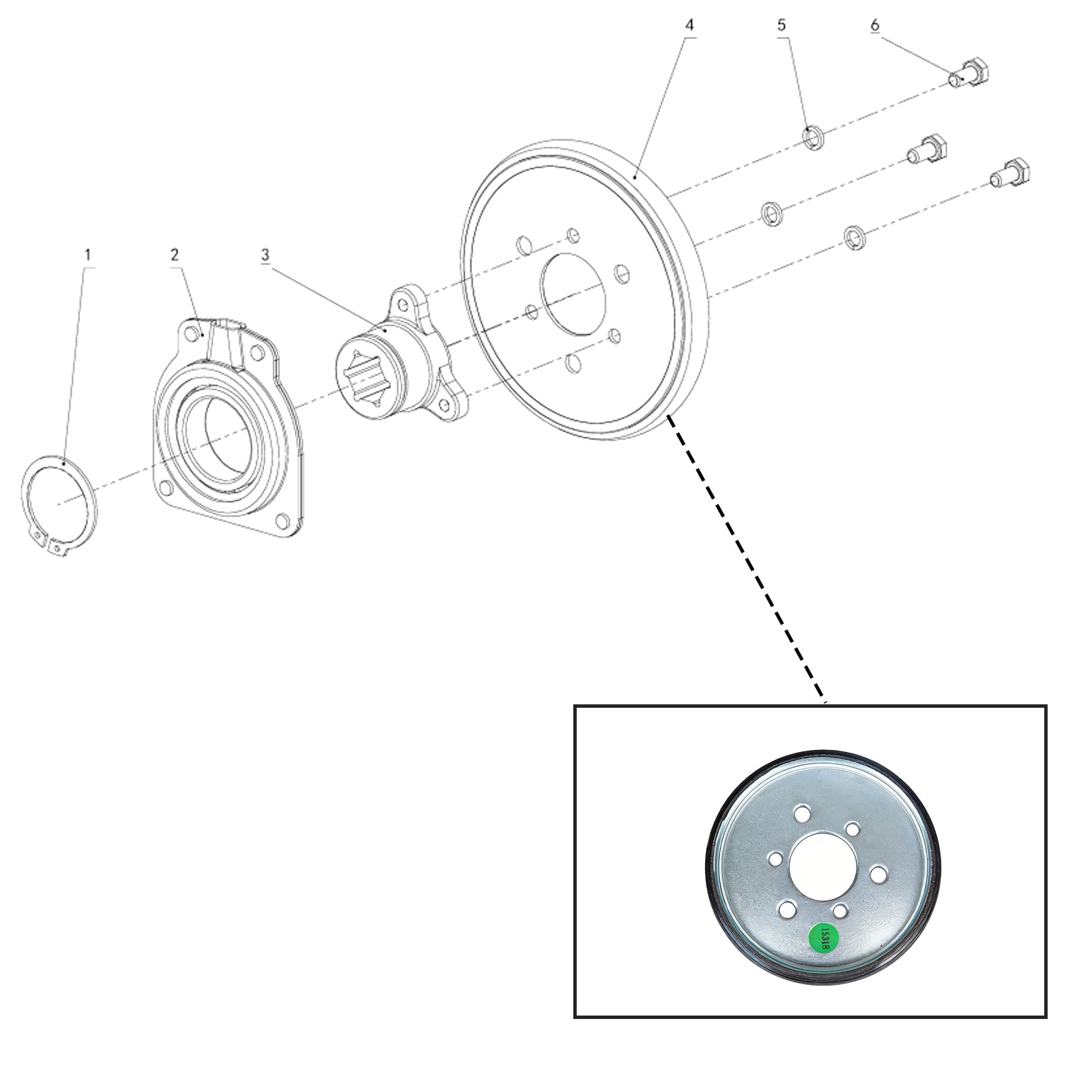 4
5
6
1
2
3
15318