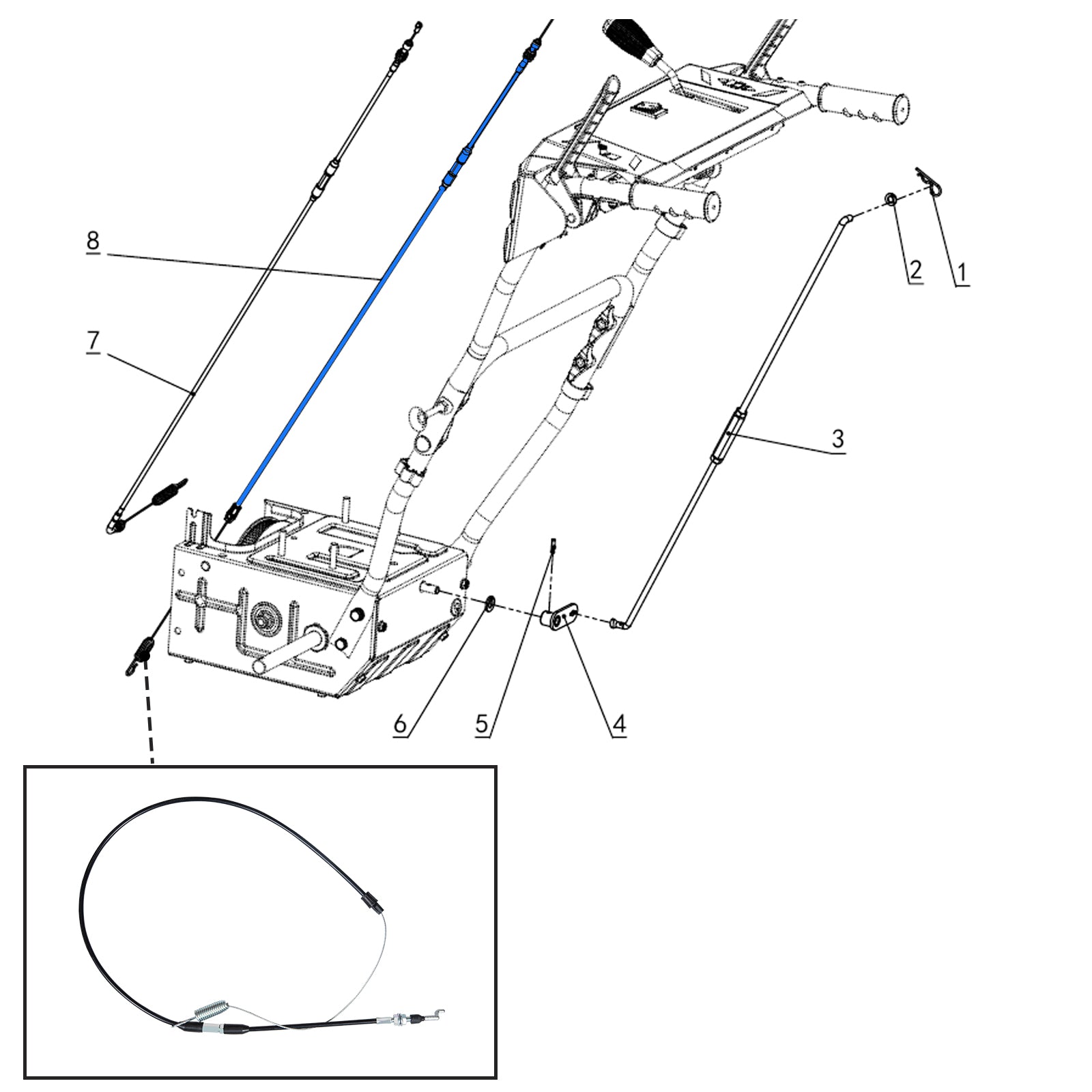 8
7
2
1
3
6
5
4