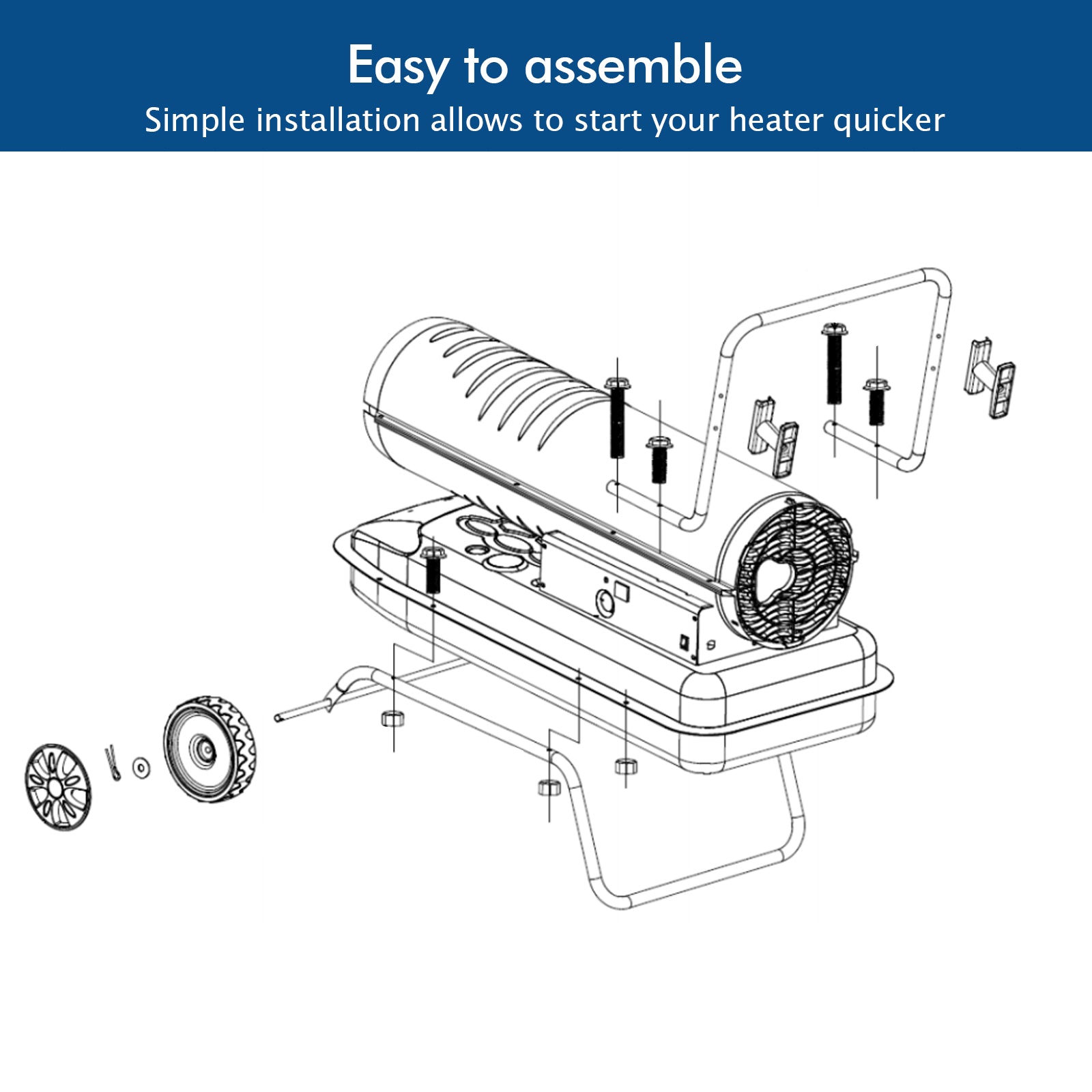 Easy to assemble

Simple installation allows to start your heater quicker